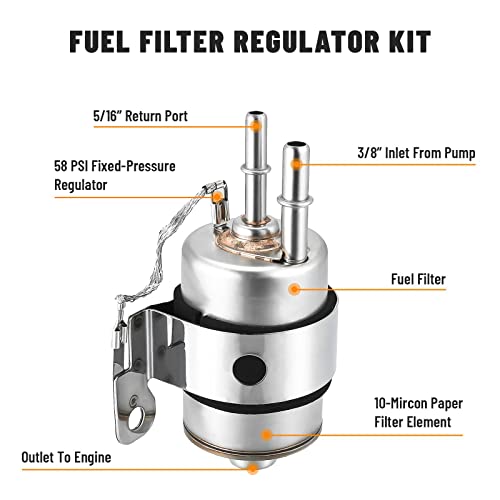 FUEL FILTER REGULATOR KIT

5/16" Return Port

3/8" Inlet From Pump

58 PSI Fixed-Pressure Regulator

Fuel Filter

10-Mircon Paper Filter Element

Outlet To Engine