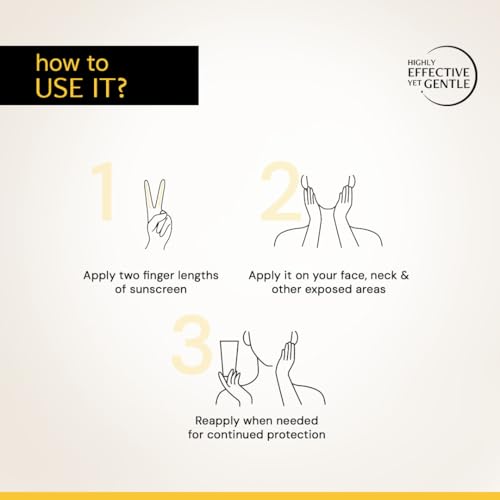 how to
USE IT?

HIGHLY
EFFECTIVE
YET GENTLE

1

Apply two finger lengths of sunscreen

2

Apply it on your face, neck & other exposed areas

3

Reapply when needed for continued protection