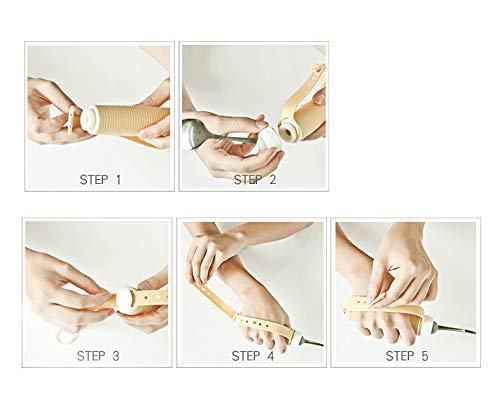 STEP 1

STEP 2

STEP 3

STEP 4

STEP 5