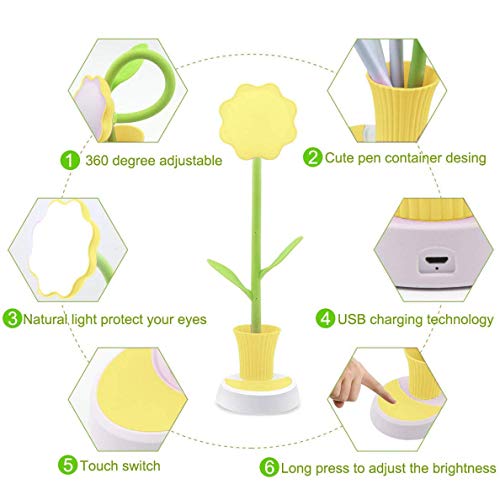 1 360 degree adjustable

2 Cute pen container desing

3 Natural light protect your eyes

4 USB charging technology

5 Touch switch

6 Long press to adjust the brightness