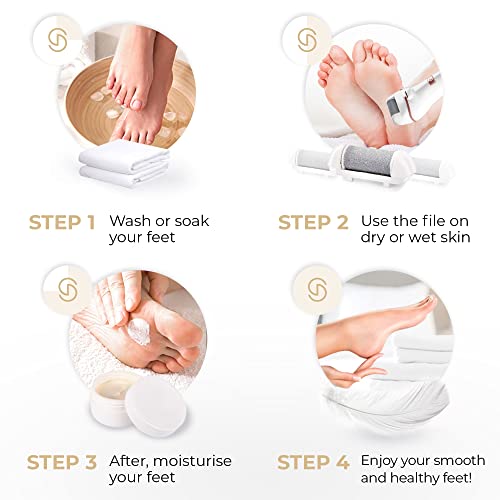 STEP 1 Wash or soak your feet

STEP 2 Use the file on dry or wet skin

STEP 3 After, moisturise your feet

STEP 4 Enjoy your smooth and healthy feet!