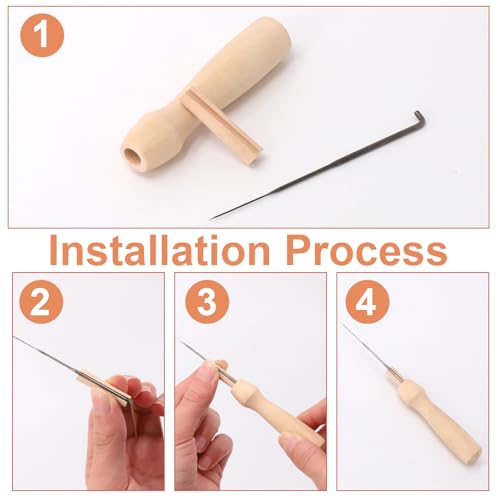 1

Installation Process

2

3

4