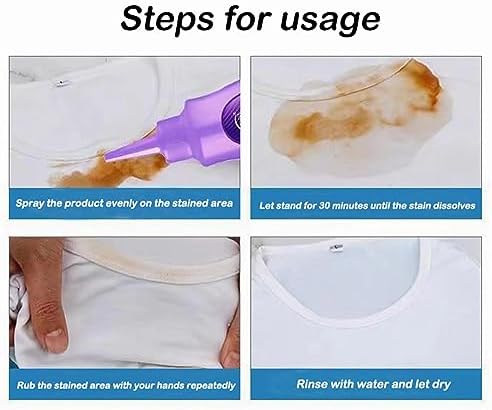 Steps for usage

Spray the product evenly on the stained area

Let stand for 30 minutes until the stain dissolves

Rub the stained area with your hands repeatedly

Rinse with water and let dry