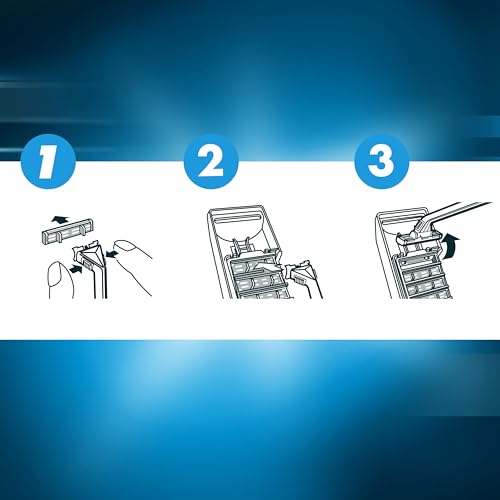 1

2

3