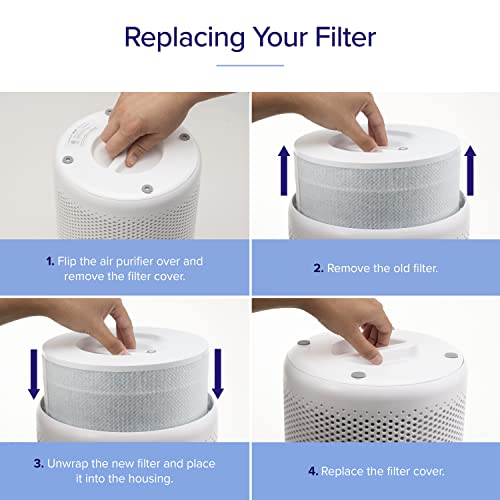 Replacing Your Filter

1. Flip the air purifier over and remove the filter cover.

2. Remove the old filter.

3. Unwrap the new filter and place it into the housing.

4. Replace the filter cover.