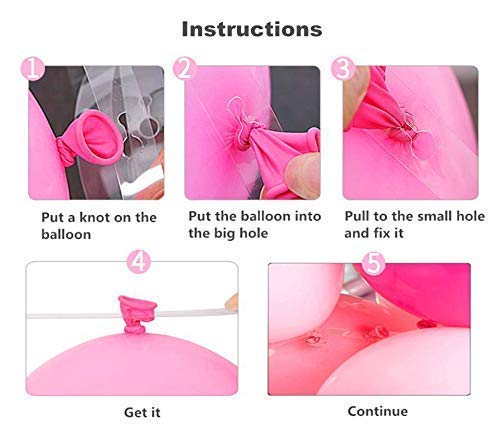 Instructions

1
Put a knot on the balloon

2
Put the balloon into the big hole

3
Pull to the small hole and fix it

4
Get it

5
Continue