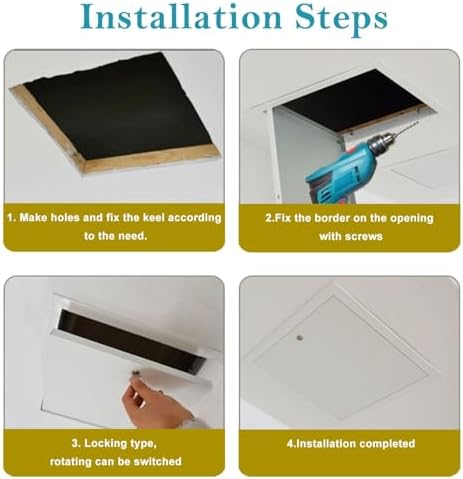 Installation Steps

1. Make holes and fix the keel according to the need.

2.Fix the border on the opening with screws

3. Locking type, rotating can be switched

4.Installation completed