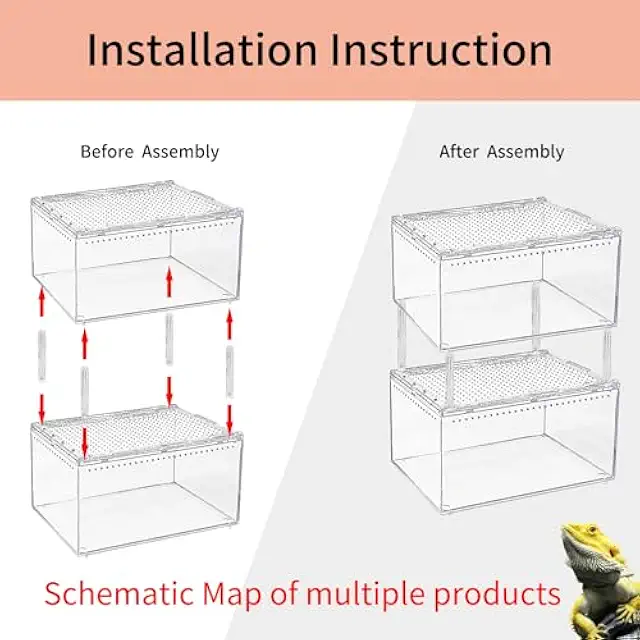 Installation Instruction

Before Assembly

After Assembly

Schematic Map of multiple products