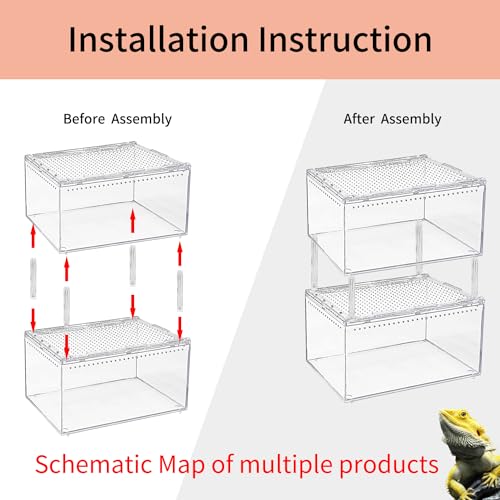 Installation Instruction

Before Assembly

After Assembly

Schematic Map of multiple products