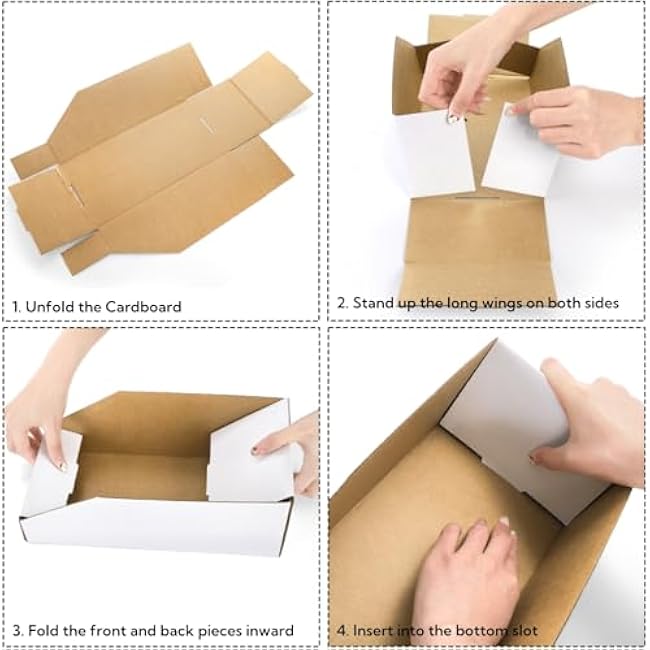 1. Unfold the Cardboard

2. Stand up the long wings on both sides

3. Fold the front and back pieces inward

4. Insert into the bottom slot