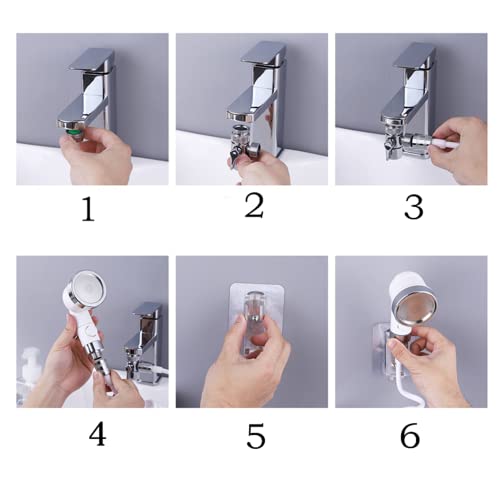 1

2

3

4

5

6