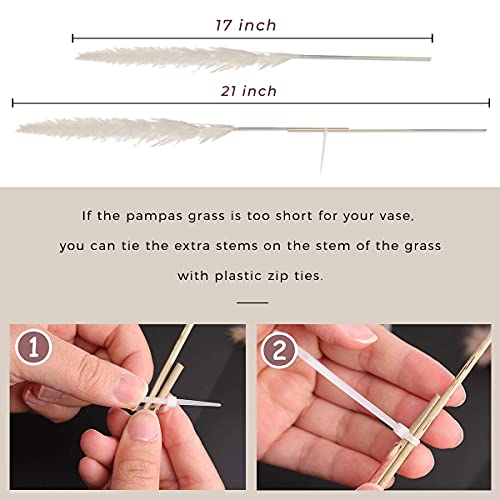 17 inch

21 inch

If the pampas grass is too short for your vase, you can tie the extra stems on the stem of the grass with plastic zip ties.

1

2