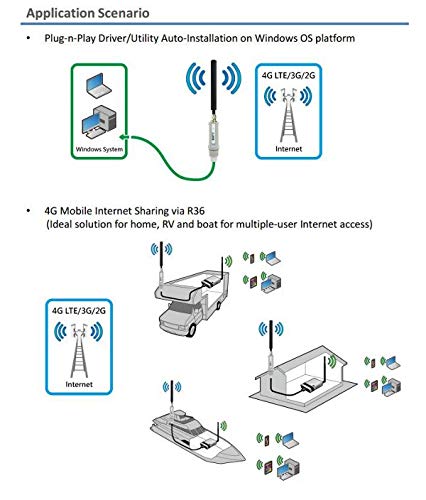 Application Scenario

• Plug-n-Play Driver/Utility Auto-Installation on Windows OS platform

Windows System

4G LTE/3G/2G

Internet

• 4G Mobile Internet Sharing via R36
(Ideal solution for home, RV and boat for multiple-user Internet access)

4G LTE/3G/2G

Internet