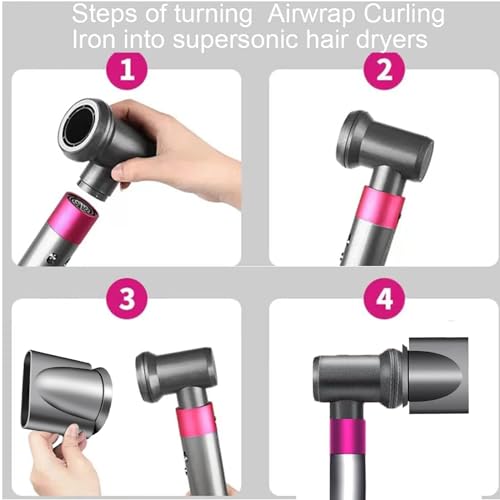 Steps of turning Airwrap Curling Iron into supersonic hair dryers

1

2

3

4