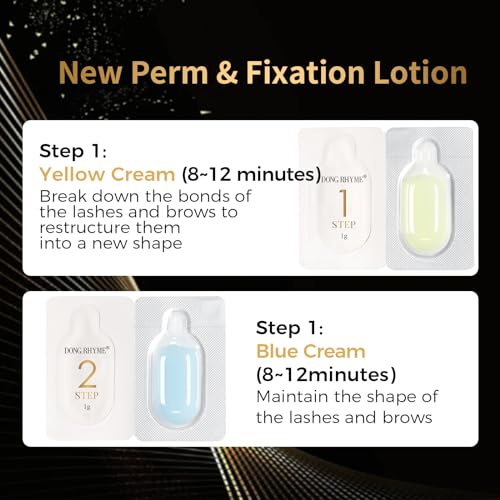 New Perm & Fixation Lotion

Step 1:
Yellow Cream (8~12 minutes)
Break down the bonds of the lashes and brows to restructure them into a new shape

DONG RHYME®
1
STEP
1g

DONG RHYME®
2
STEP
1g

Step 1:
Blue Cream
(8~12minutes)
Maintain the shape of the lashes and brows