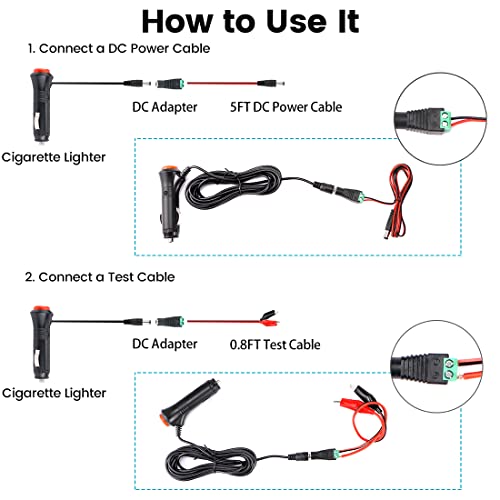 How to Use It

1. Connect a DC Power Cable

DC Adapter

5FT DC Power Cable

Cigarette Lighter

2. Connect a Test Cable

DC Adapter

0.8FT Test Cable

Cigarette Lighter