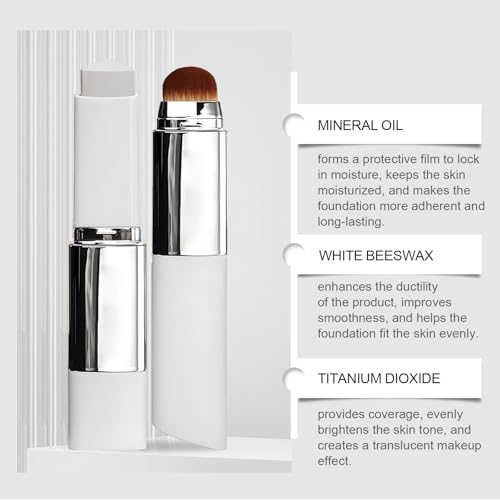 MINERAL OIL

forms a protective film to lock in moisture, keeps the skin moisturized, and makes the foundation more adherent and long-lasting.

WHITE BEESWAX

enhances the ductility of the product, improves smoothness, and helps the foundation fit the skin evenly.

TITANIUM DIOXIDE

provides coverage, evenly brightens the skin tone, and creates a translucent makeup effect.