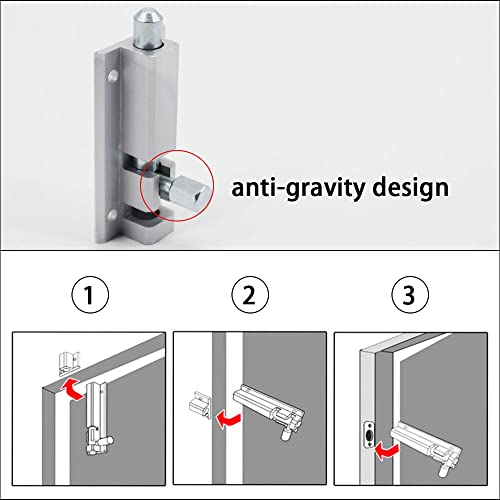 anti-gravity design

1

2

3