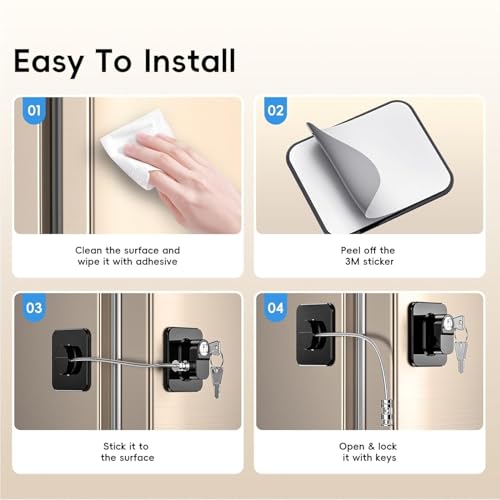 Easy To Install

01

Clean the surface and wipe it with adhesive

02

Peel off the 3M sticker

03

Stick it to the surface

04

Open & lock it with keys