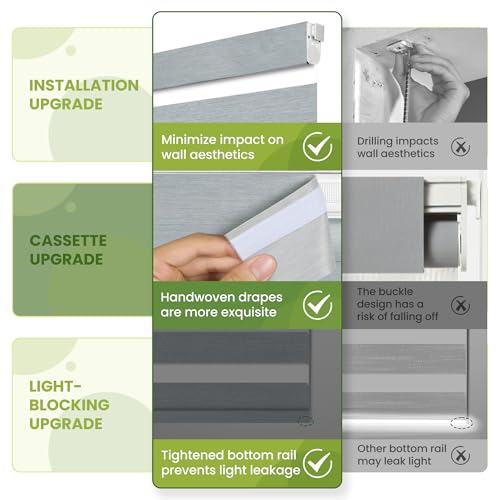 INSTALLATION UPGRADE

Minimize impact on wall aesthetics

Drilling impacts wall aesthetics

CASSETTE UPGRADE

Handwoven drapes are more exquisite

The buckle design has a risk of falling off

LIGHT-BLOCKING UPGRADE

Tightened bottom rail prevents light leakage

Other bottom rail may leak light