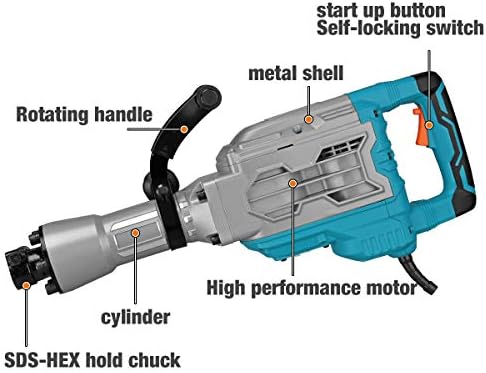 start up button
Self-locking switch

metal shell

Rotating handle

High performance motor

cylinder

SDS-HEX hold chuck