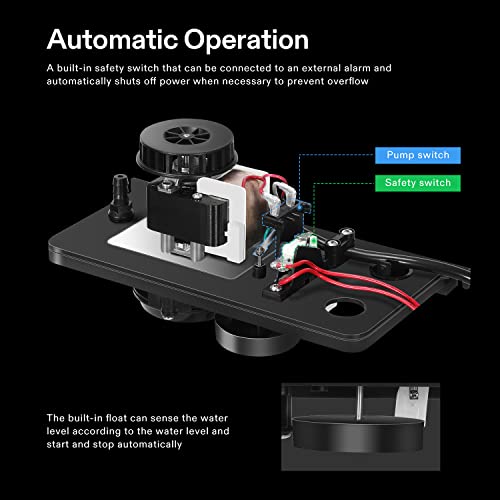 Automatic Operation

A built-in safety switch that can be connected to an external alarm and automatically shuts off power when necessary to prevent overflow

Pump switch

Safety switch

The built-in float can sense the water level according to the water level and start and stop automatically