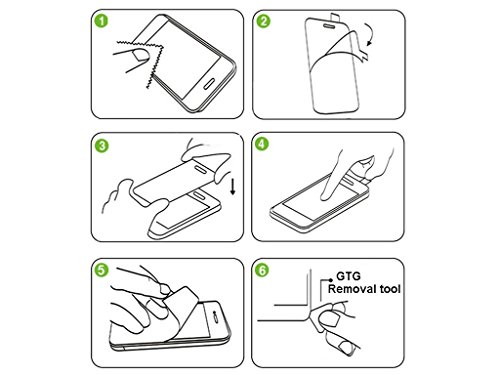 1

2

3

4

5

6

GTG
Removal tool