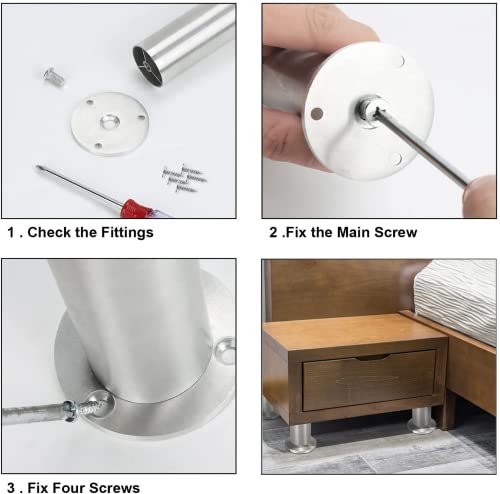 1 . Check the Fittings

2 .Fix the Main Screw

3 . Fix Four Screws