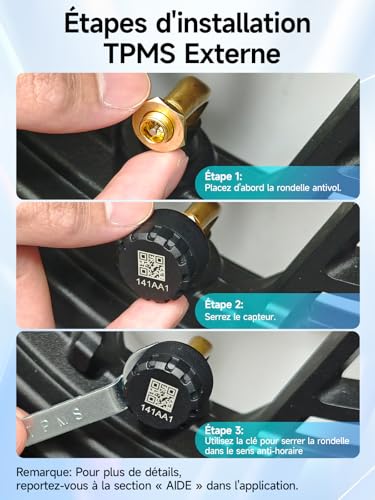 Étapes d'installation TPMS Externe

Étape 1:
Placez d'abord la rondelle antivol.

141AA1

Étape 2:
Serrez le capteur.

TPMS

141AA1

Étape 3:
Utilisez la clé pour serrer la rondelle dans le sens anti-horaire

Remarque: Pour plus de détails, reportez-vous à la section « AIDE » dans l'application.