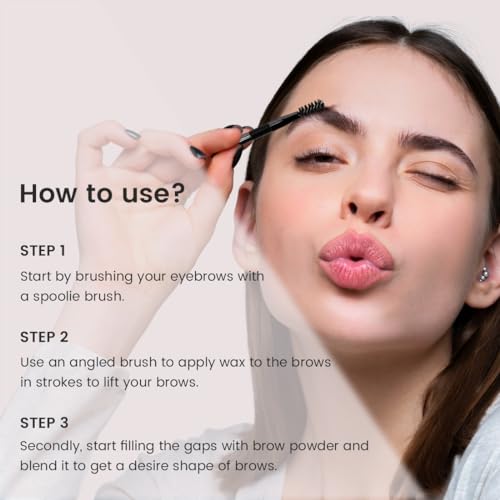 How to use?

STEP 1

Start by brushing your eyebrows with a spoolie brush.

STEP 2

Use an angled brush to apply wax to the brows in strokes to lift your brows.

STEP 3

Secondly, start filling the gaps with brow powder and blend it to get a desire shape of brows.