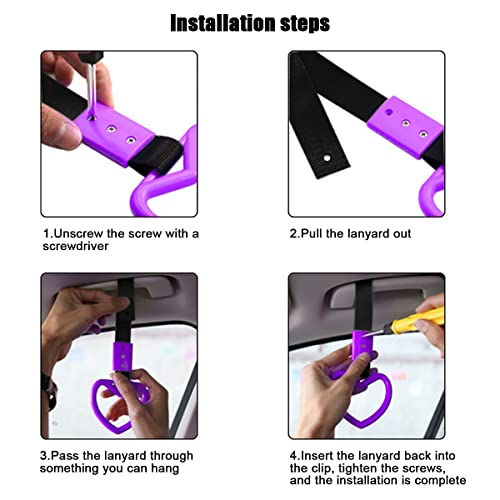 Installation steps

1.Unscrew the screw with a screwdriver

2.Pull the lanyard out

3.Pass the lanyard through something you can hang

4.Insert the lanyard back into the clip, tighten the screws, and the installation is complete