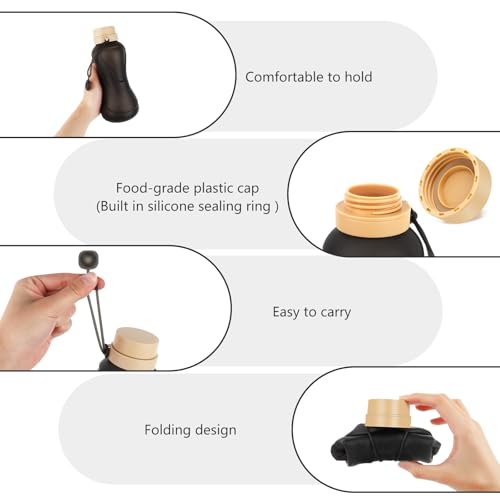 Comfortable to hold

Food-grade plastic cap
(Built in silicone sealing ring )

Easy to carry

Folding design