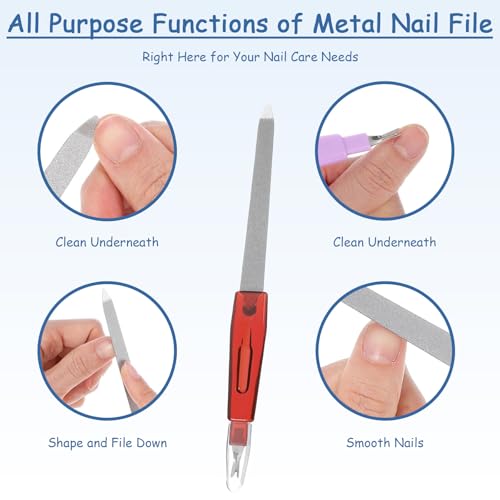 All Purpose Functions of Metal Nail File

Right Here for Your Nail Care Needs

Clean Underneath

Clean Underneath

Shape and File Down

Smooth Nails