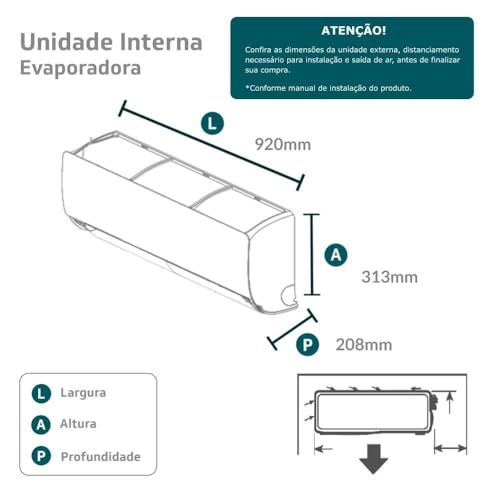 Unidade Interna
Evaporadora

ATENÇÃO!

Confira as dimensões da unidade externa, distanciamento necessário para instalação e saída de ar, antes de finalizar sua compra.

*Conforme manual de instalação do produto.

L
920mm

A
313mm

P
208mm

L Largura
A Altura
P Profundidade