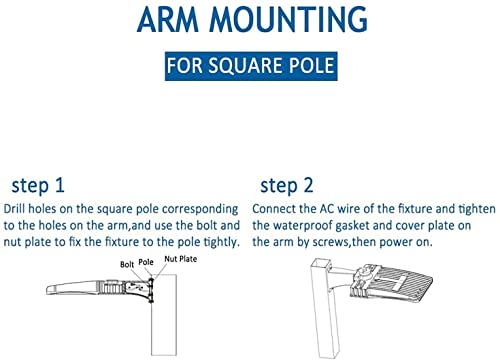 ARM MOUNTING

FOR SQUARE POLE

step 1

Drill holes on the square pole corresponding to the holes on the arm,and use the bolt and nut plate to fix the fixture to the pole tightly.

Bolt Pole Nut Plate

step 2

Connect the AC wire of the fixture and tighten the waterproof gasket and cover plate on the arm by screws,then power on.