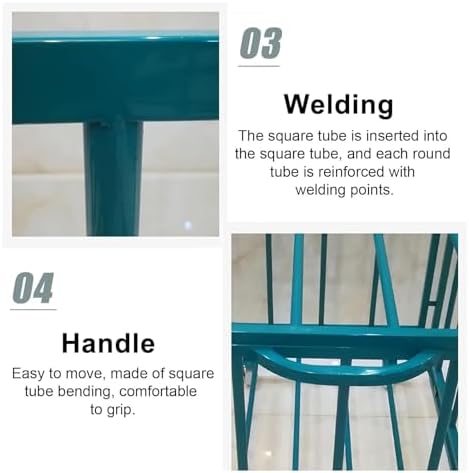 03

Welding

The square tube is inserted into the square tube, and each round tube is reinforced with welding points.

04

Handle

Easy to move, made of square tube bending, comfortable to grip.