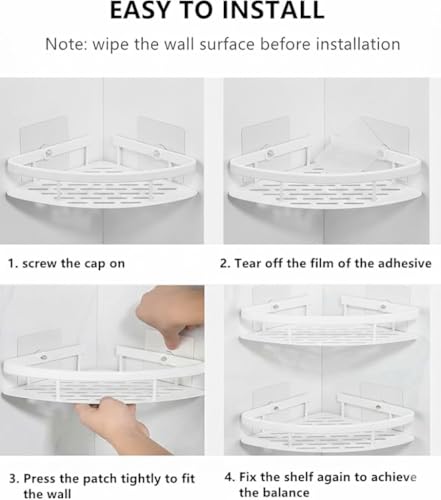 EASY TO INSTALL

Note: wipe the wall surface before installation

1. screw the cap on

2. Tear off the film of the adhesive

3. Press the patch tightly to fit the wall

4. Fix the shelf again to achieve the balance