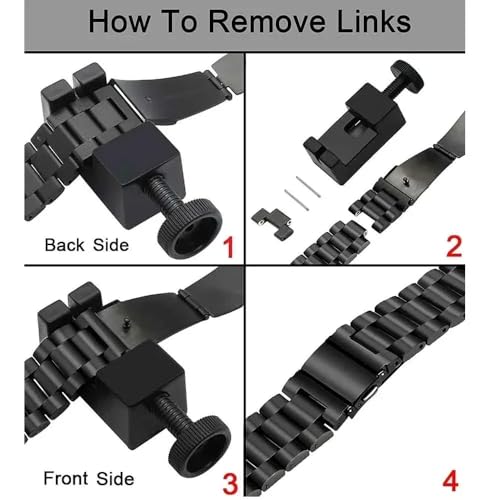 How To Remove Links

Back Side

1

2

Front Side

3

4