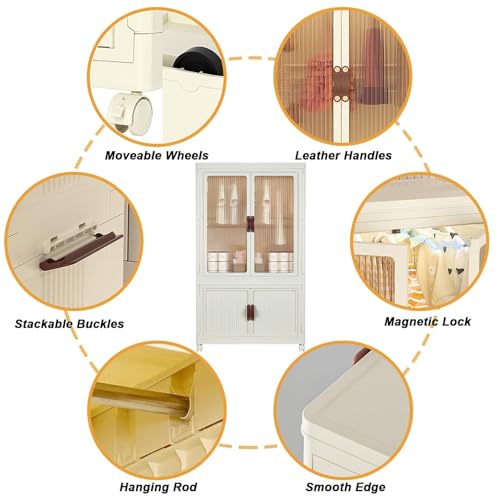 Moveable Wheels

Leather Handles

Stackable Buckles

Magnetic Lock

Hanging Rod

Smooth Edge