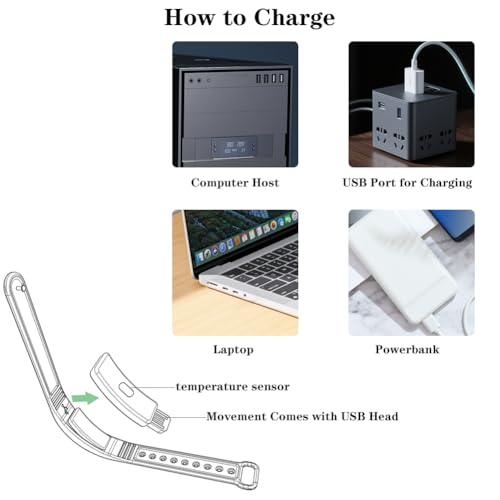 How to Charge

Computer Host

USB Port for Charging

Laptop

Powerbank

temperature sensor

Movement Comes with USB Head