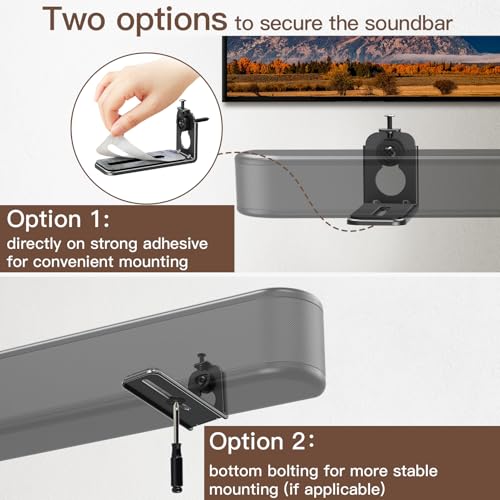 Two options to secure the soundbar

Option 1:
directly on strong adhesive for convenient mounting

Option 2:
bottom bolting for more stable mounting (if applicable)