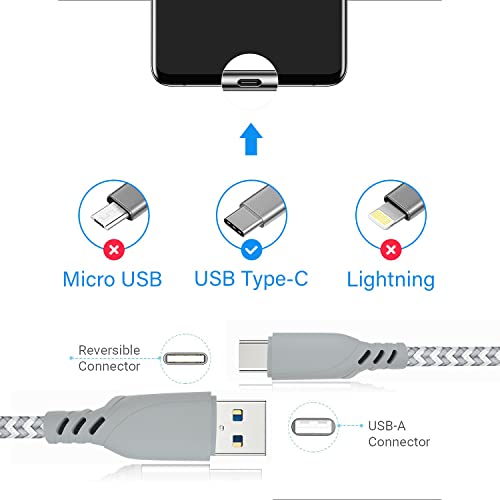 Micro USB

USB Type-C

Lightning

Reversible Connector

USB-A Connector