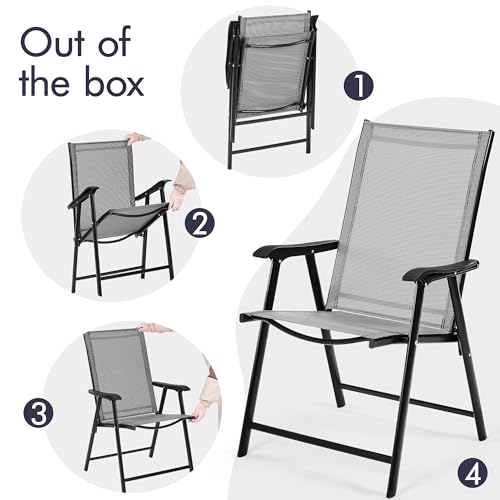 Out of the box

1

2

3

4