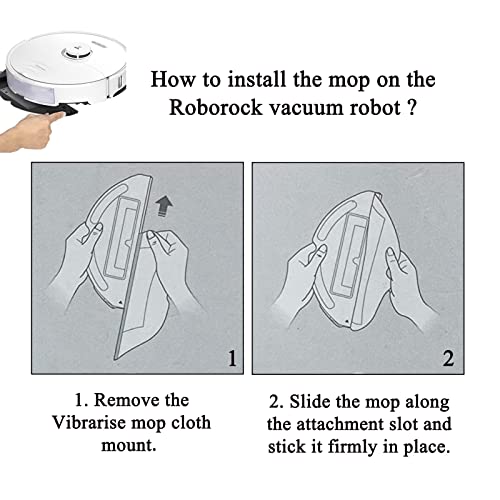 How to install the mop on the Roborock vacuum robot ?

1

2

1. Remove the Vibrarise mop cloth mount.

2. Slide the mop along the attachment slot and stick it firmly in place.