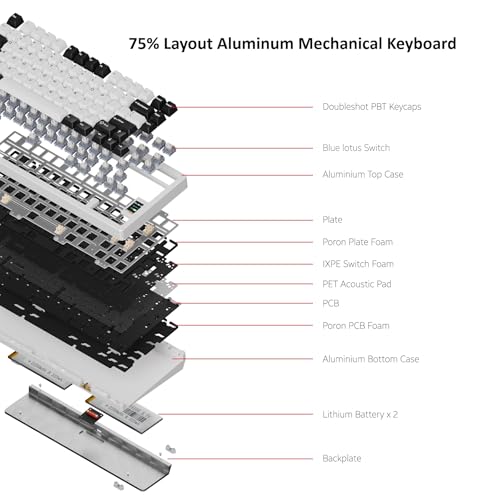 75% Layout Aluminum Mechanical Keyboard

Doubleshot PBT Keycaps

Blue lotus Switch

Aluminium Top Case

Plate

Poron Plate Foam

IXPE Switch Foam

PET Acoustic Pad

PCB

Poron PCB Foam

Aluminium Bottom Case

Lithium Battery x 2

Backplate