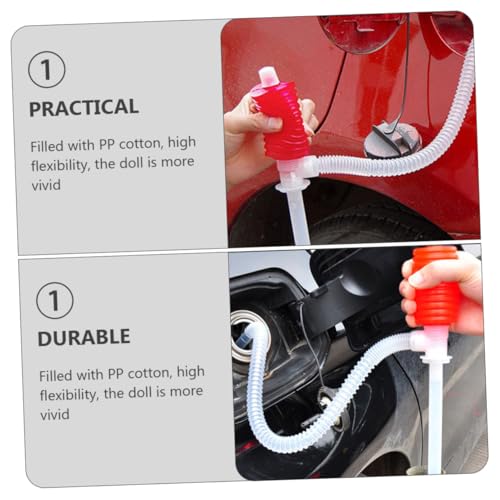 1

PRACTICAL

Filled with PP cotton, high flexibility, the doll is more vivid

1

DURABLE

Filled with PP cotton, high flexibility, the doll is more vivid