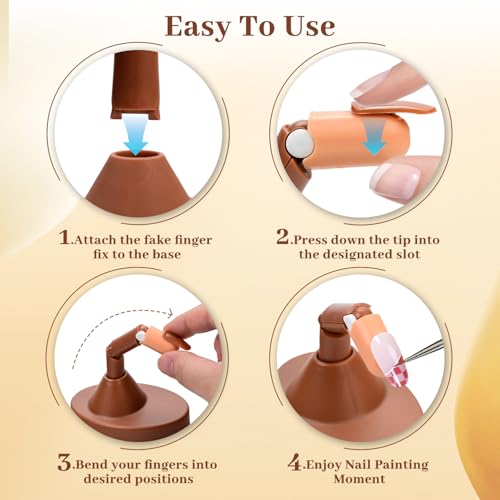 Easy To Use

1.Attach the fake finger fix to the base

2.Press down the tip into the designated slot

3.Bend your fingers into desired positions

4.Enjoy Nail Painting Moment