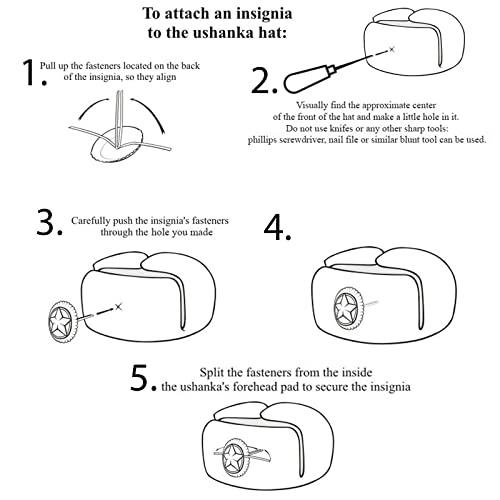 To attach an insignia to the ushanka hat:

1. Pull up the fasteners located on the back of the insignia, so they align

2. Visually find the approximate center of the front of the hat and make a little hole in it. Do not use knifes or any other sharp tools: phillips screwdriver, nail file or similar blunt tool can be used.

3. Carefully push the insignia's fasteners through the hole you made

4.

5. Split the fasteners from the inside the ushanka's forehead pad to secure the insignia