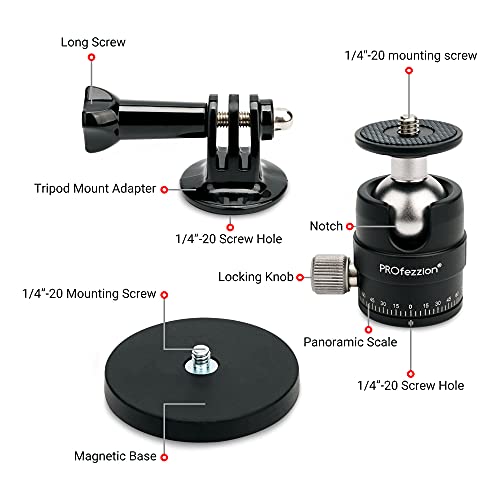 Long Screw

1/4"-20 mounting screw

Tripod Mount Adapter

1/4"-20 Screw Hole

Notch

PROfezzion®

Locking Knob

1/4"-20 Mounting Screw

60 45 30 15 0 15 30 45 60

Panoramic Scale

1/4"-20 Screw Hole

Magnetic Base