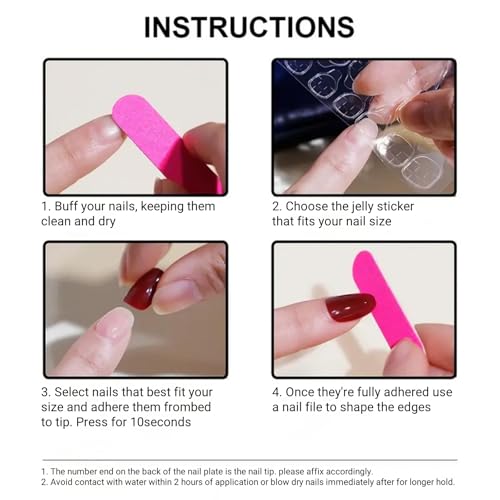 INSTRUCTIONS

1. Buff your nails, keeping them clean and dry

2. Choose the jelly sticker that fits your nail size

3. Select nails that best fit your size and adhere them frombed to tip. Press for 10seconds

4. Once they're fully adhered use a nail file to shape the edges

1. The number end on the back of the nail plate is the nail tip. please affix accordingly.
2. Avoid contact with water within 2 hours of application or blow dry nails immediately after for longer hold.